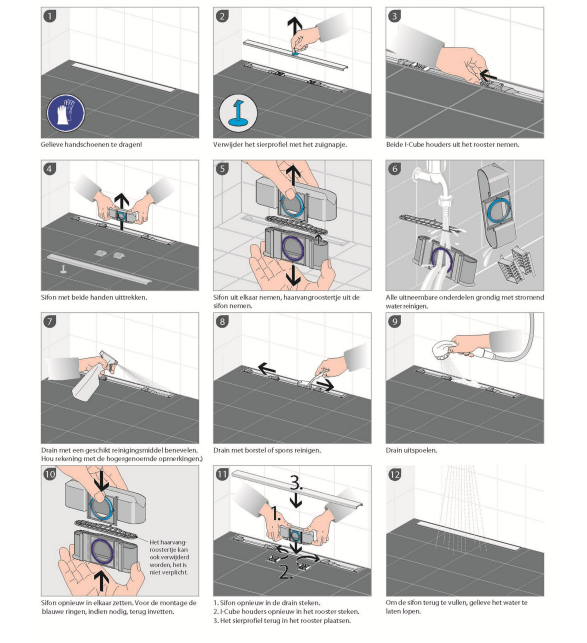 1

Gelieve handschoenen te dragen!

2

Verwijder het sierprofiel met het zuignapje.

3

Beide I-Cube houders uit het rooster nemen.

4

Sifon met beide handen uittrekken.

5

Sifon uit elkaar nemen, haarvangroostertje uit de sifon nemen.

6

Alle uitneembare onderdelen grondig met stromend water reinigen.

7

Drain met een geschikt reinigingsmiddel benevelen. Hou rekening met de hogergenoemde opmerkingen.)

8

Drain met borstel of spons reinigen.

9

Drain uitspoelen.

10

Het haarvangroostertje kan ook verwijderd worden, het is niet verplicht.

Sifon opnieuw in elkaar zetten. Voor de montage de blauwe ringen, indien nodig, terug invetten.

11

3.

1.

2.

1. Sifon opnieuw in de drain steken.
2. I-Cube houders opnieuw in het rooster steken.
3. Het sierprofiel terug in het rooster plaatsen.

12

Om de sifon terug te vullen, gelieve het water te laten lopen.