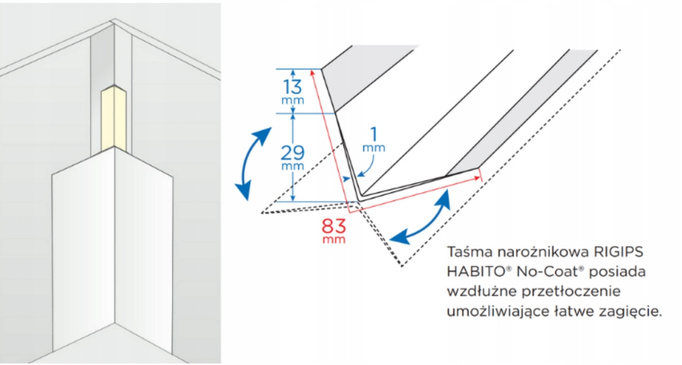 13 mm

29 mm

1 mm

83 mm

Taśma narożnikowa RIGIPS HABITO® No-Coat® posiada wzdłużne przetłoczenie umożliwiające łatwe zagięcie.