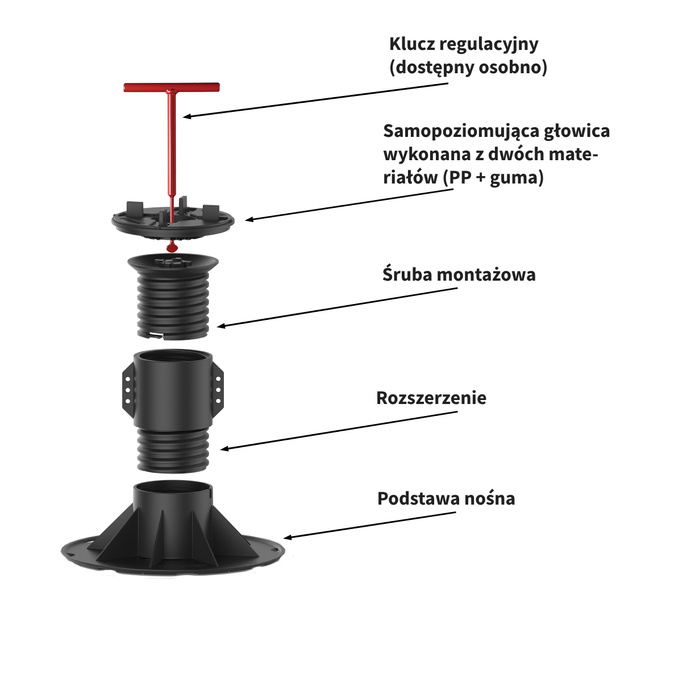 Klucz regulacyjny (dostępny osobno)

Samopoziomująca głowica wykonana z dwóch materiałów (PP + guma)

Śruba montażowa

Rozszerzenie

Podstawa nośna